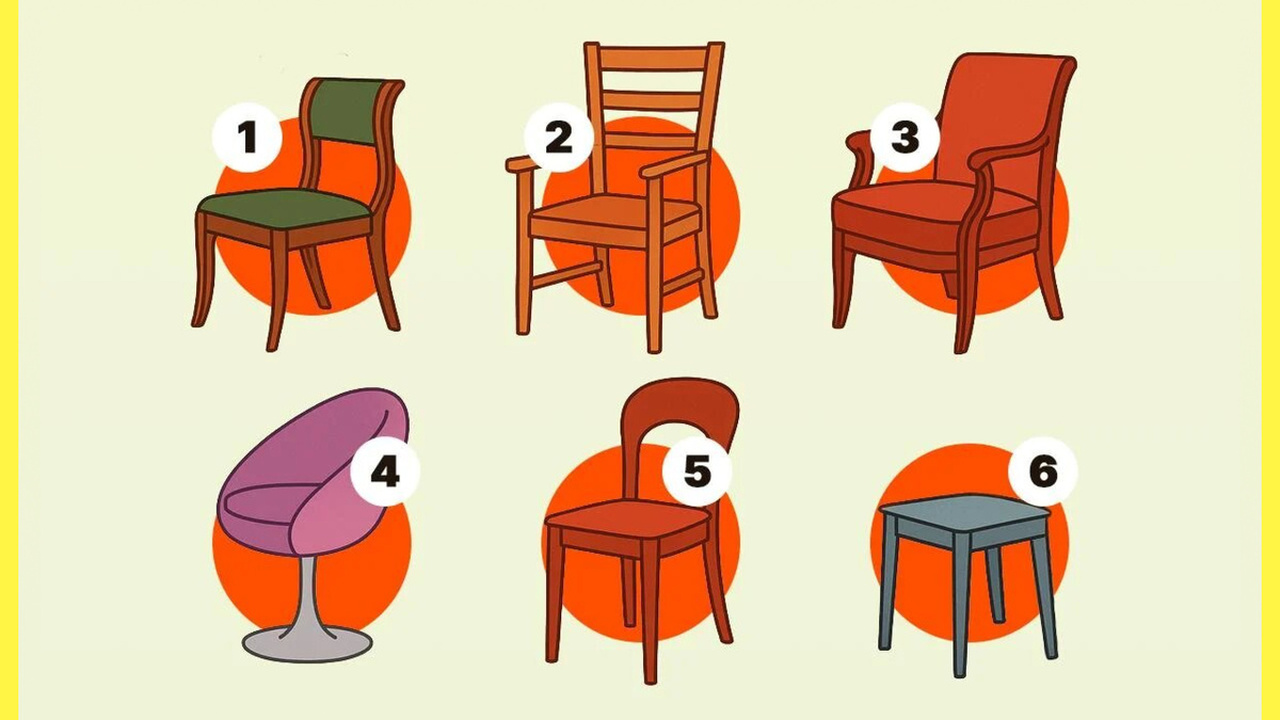 1
2
3
4
5
6